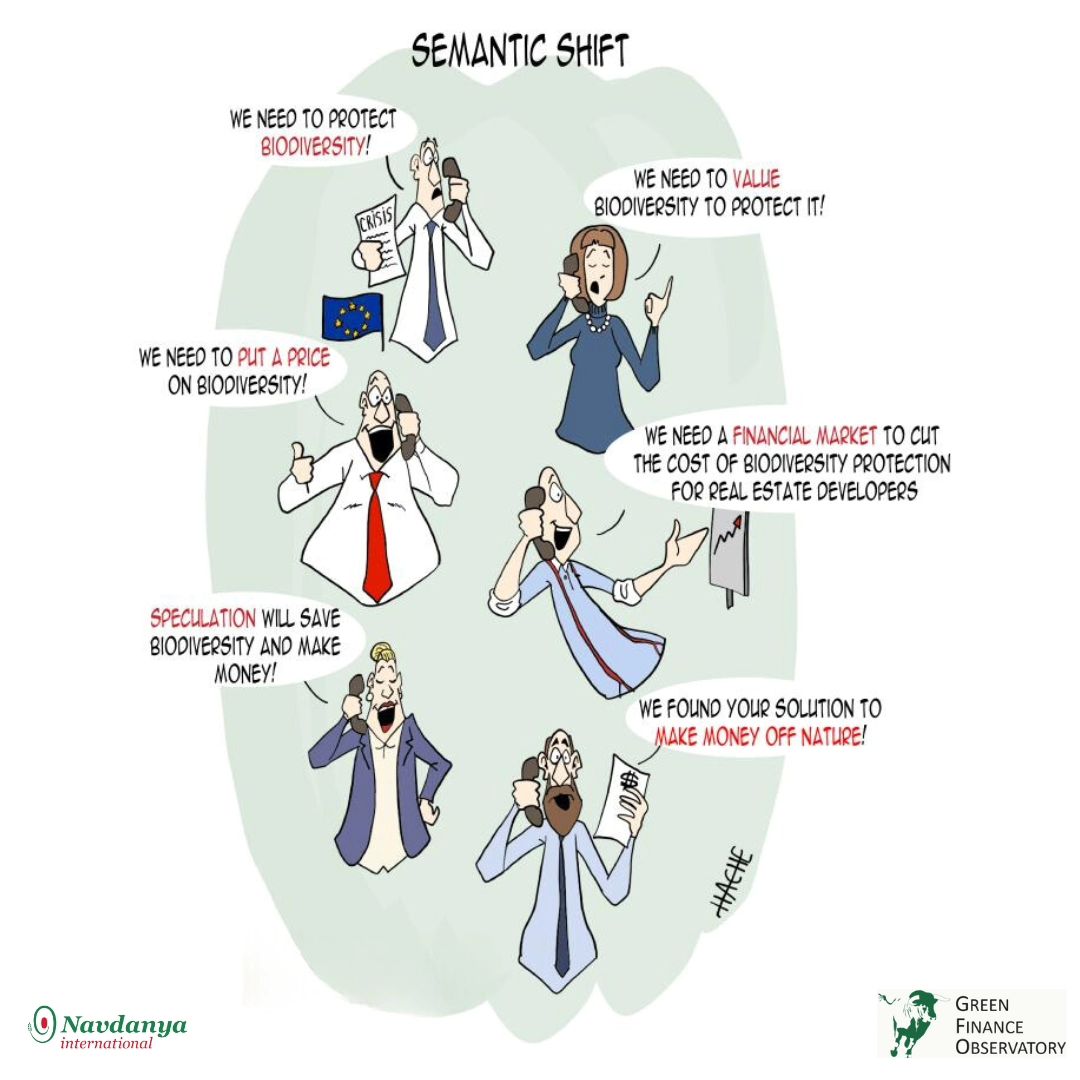 SEMANTIC SHIFT

WE NEED TO PROTECT BIODIVERSITY!

CRISIS

WE NEED TO VALUE BIODIVERSITY TO PROTECT IT!

WE NEED TO PUT A PRICE ON BIODIVERSITY!

WE NEED A FINANCIAL MARKET TO CUT THE COST OF BIODIVERSITY PROTECTION FOR REAL ESTATE DEVELOPERS

SPECULATION WILL SAVE BIODIVERSITY AND MAKE MONEY!

WE FOUND YOUR SOLUTION TO MAKE MONEY OFF NATURE!

$

HACHE

Navdanya international

GREEN FINANCE OBSERVATORY