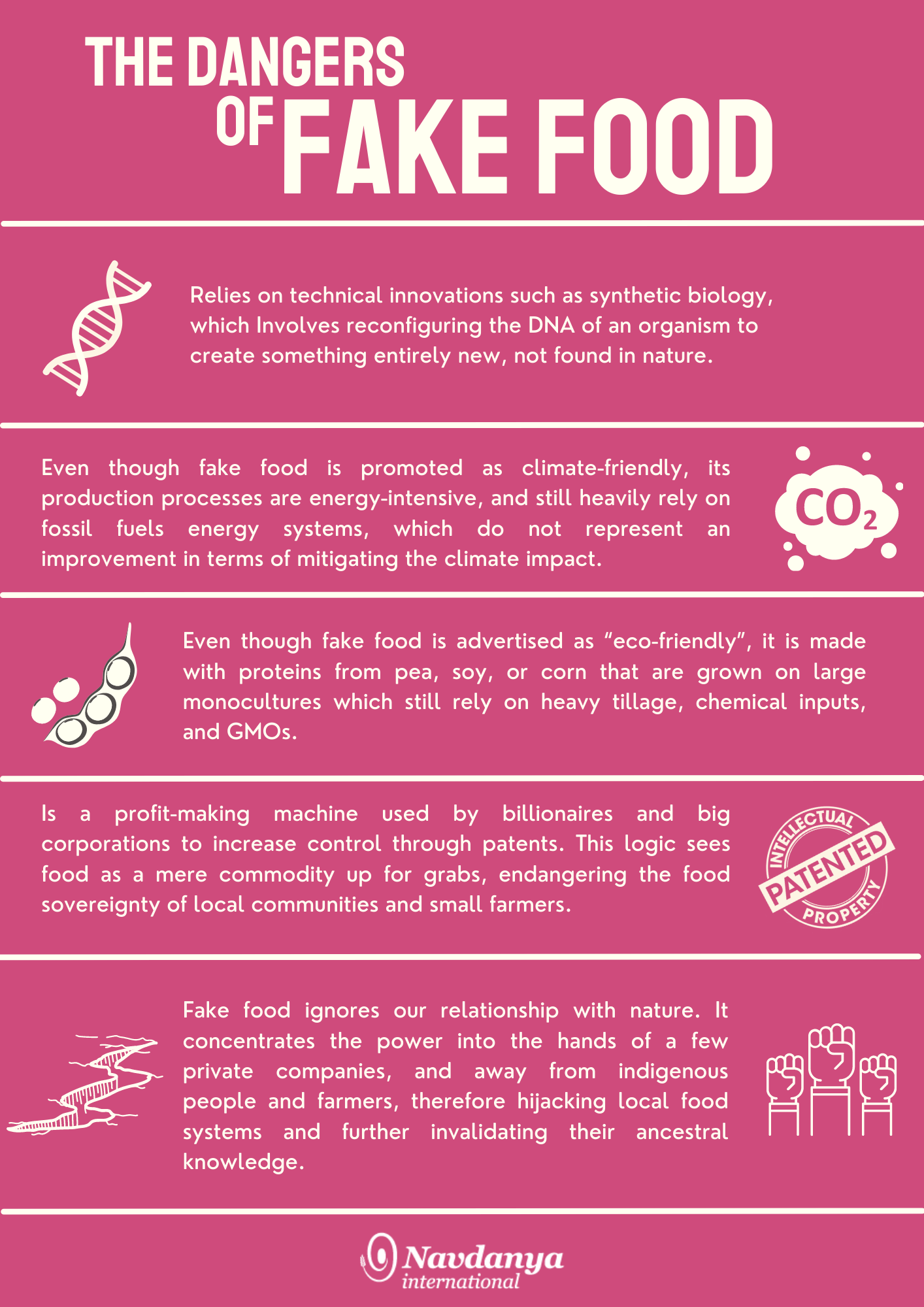 THE DANGERS OF FAKE FOOD

Relies on technical innovations such as synthetic biology, which Involves reconfiguring the DNA of an organism to create something entirely new, not found in nature.

Even though fake food is promoted as climate-friendly, its production processes are energy-intensive, and still heavily rely on fossil fuels energy systems, which do not represent an improvement in terms of mitigating the climate impact.

$CO_2$

Even though fake food is advertised as "eco-friendly", it is made with proteins from pea, soy, or corn that are grown on large monocultures which still rely on heavy tillage, chemical inputs, and GMOs.

Is a profit-making machine used by billionaires and big corporations to increase control through patents. This logic sees food as a mere commodity up for grabs, endangering the food sovereignty of local communities and small farmers.

INTELLECTUAL PATENTED PROPERTY

Fake food ignores our relationship with nature. It concentrates the power into the hands of a few private companies, and away from indigenous people and farmers, therefore hijacking local food systems and further invalidating their ancestral knowledge.

Navdanya international